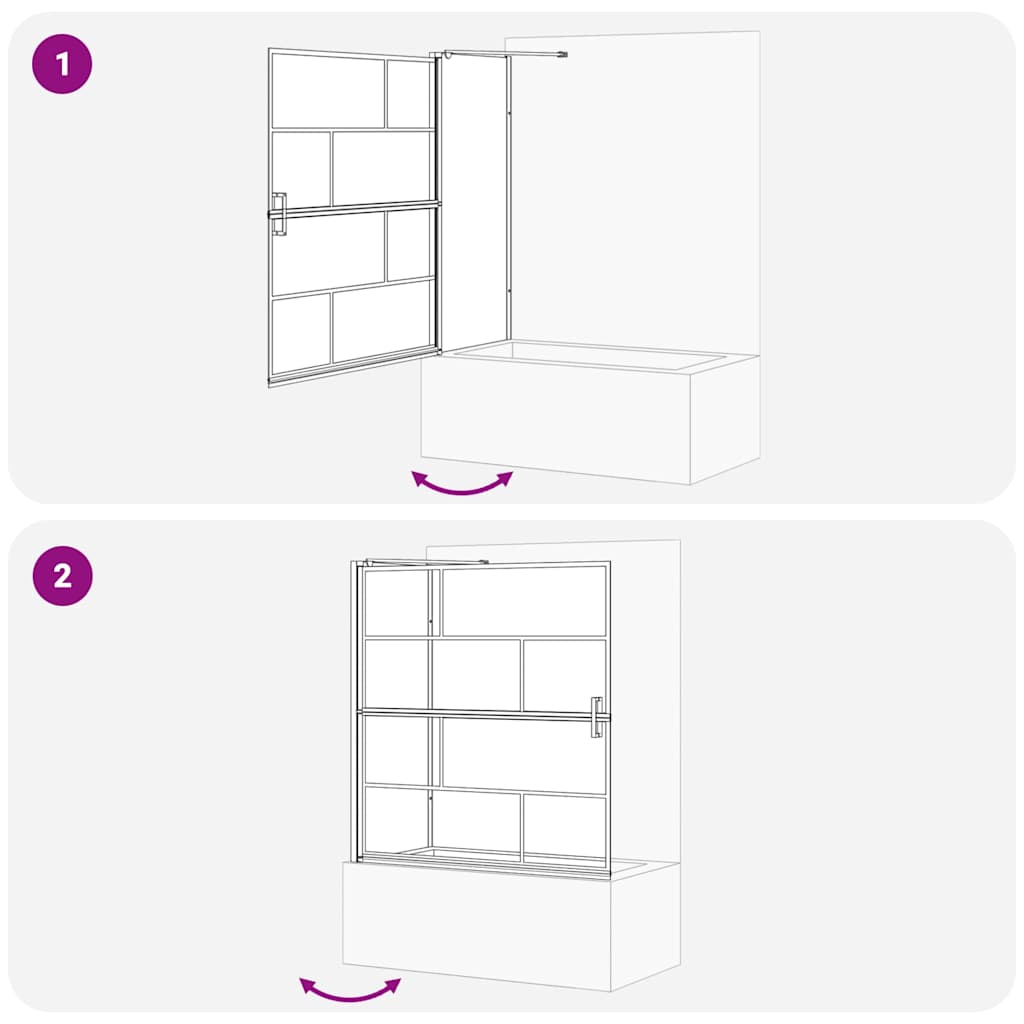 1

2