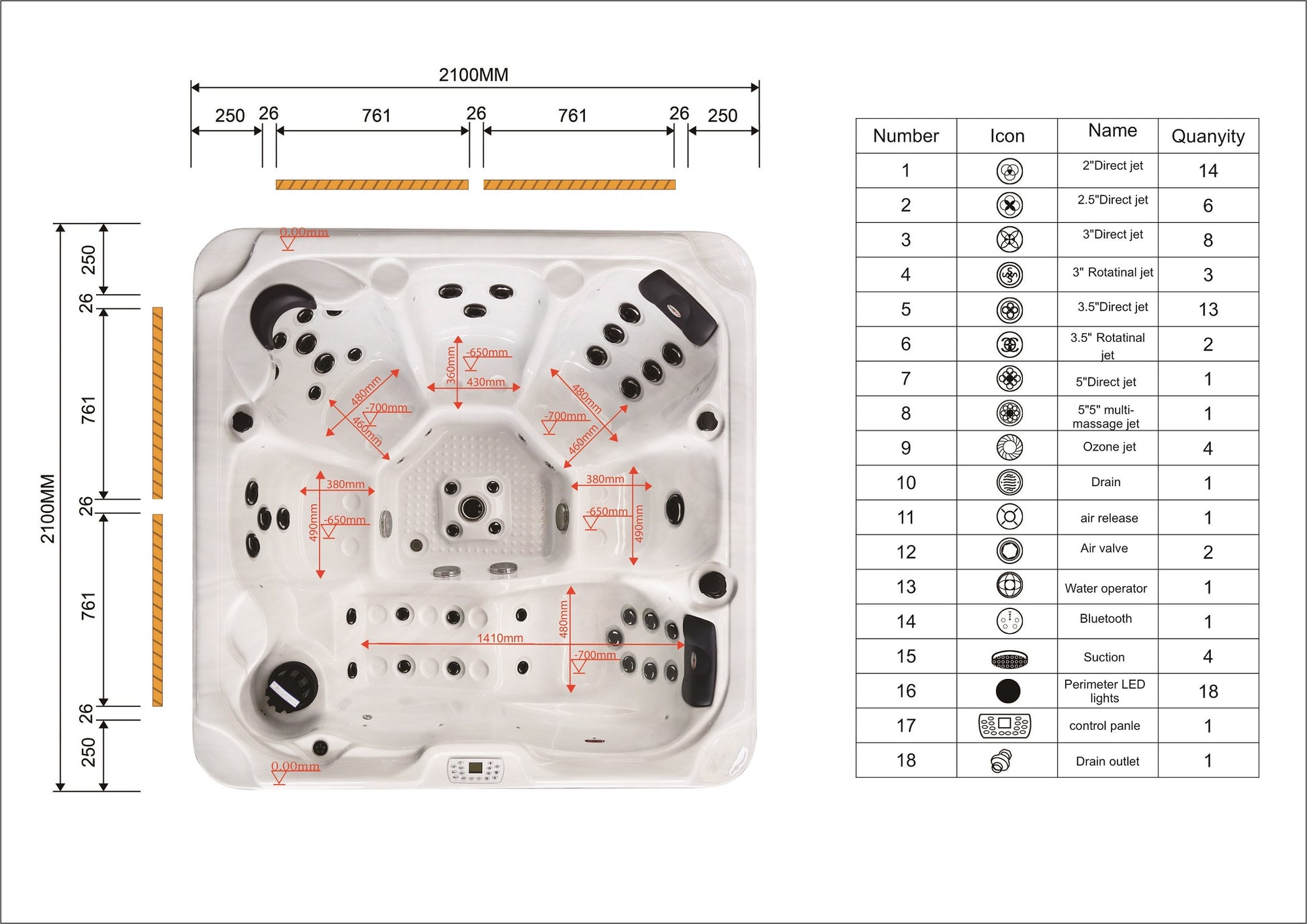 2100MM

250 26 761 26 761 26 250

2100MM

250 26 761 26 761 26 250

0.00mm

-650mm
360mm
430mm
480mm
-700mm
460mm
480mm
-700mm
460mm
380mm
-650mm
490mm
380mm
-650mm
490mm
480mm
1410mm
-700mm
0.00mm

| Number | Icon | Name | Quanyity |
|---|---|---|---|
| 1 | | 2"Direct jet | 14 |
| 2 | | 2.5"Direct jet | 6 |
| 3 | | 3"Direct jet | 8 |
| 4 | | 3" Rotatinal jet | 3 |
| 5 | | 3.5"Direct jet | 13 |
| 6 | | 3.5" Rotatinal jet | 2 |
| 7 | | 5"Direct jet | 1 |
| 8 | | 5"5" multi-massage jet | 1 |
| 9 | | Ozone jet | 4 |
| 10 | | Drain | 1 |
| 11 | | air release | 1 |
| 12 | | Air valve | 2 |
| 13 | | Water operator | 1 |
| 14 | | Bluetooth | 1 |
| 15 | | Suction | 4 |
| 16 | | Perimeter LED lights | 18 |
| 17 | | control panle | 1 |
| 18 | | Drain outlet | 1 |