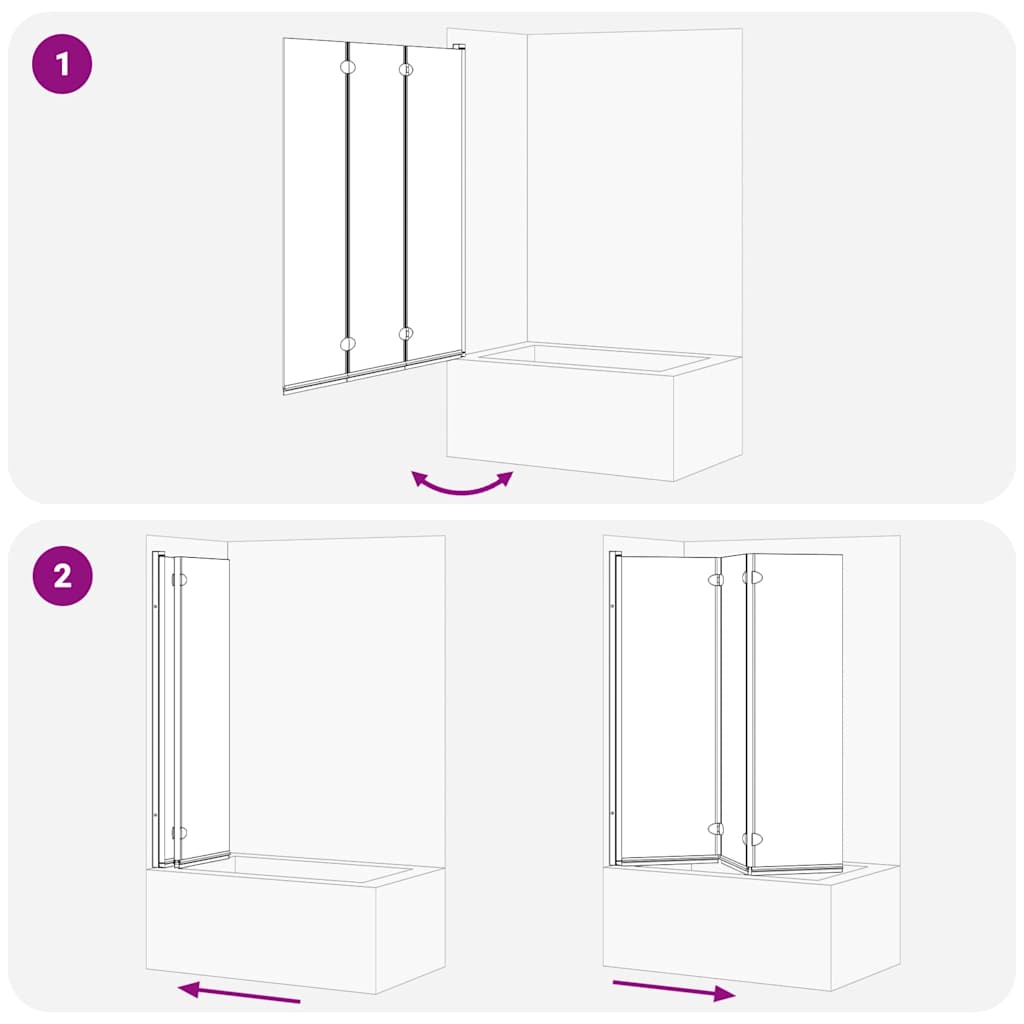 1

2