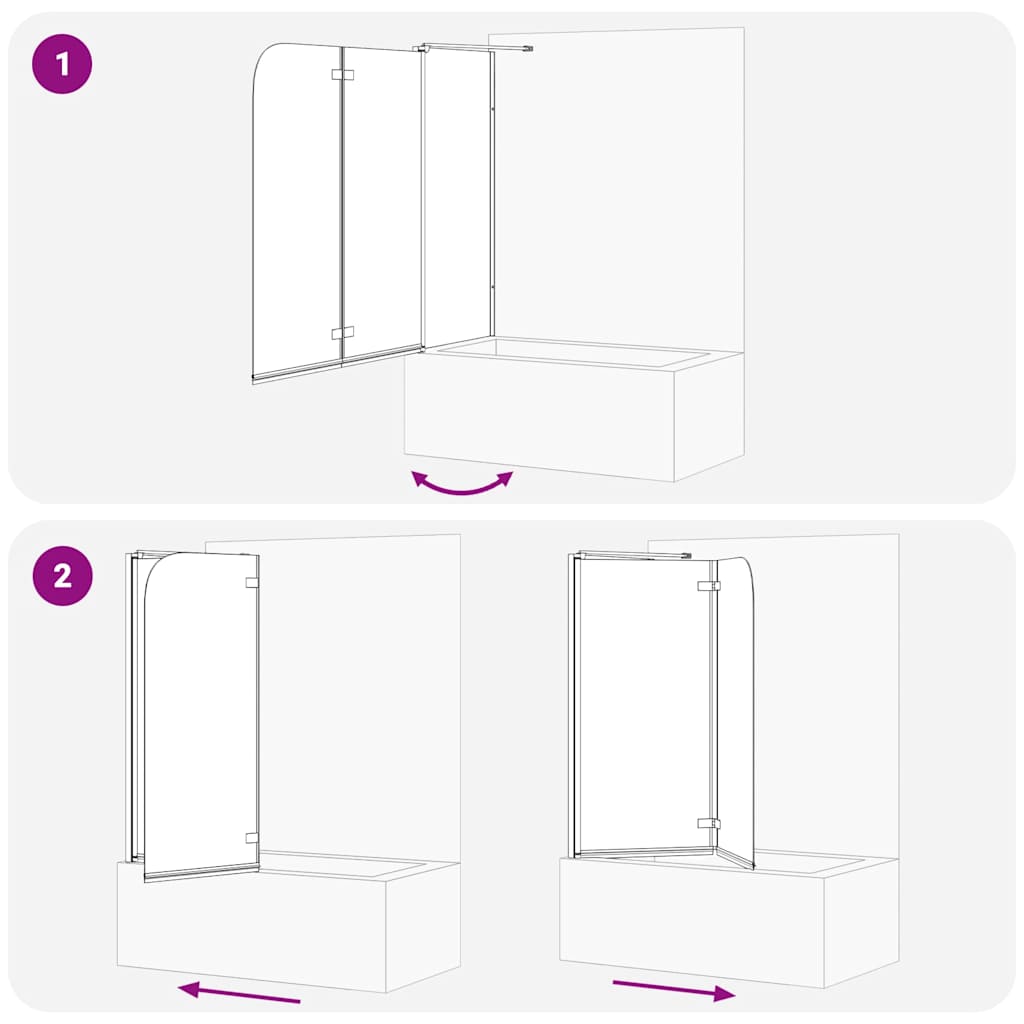 1

2