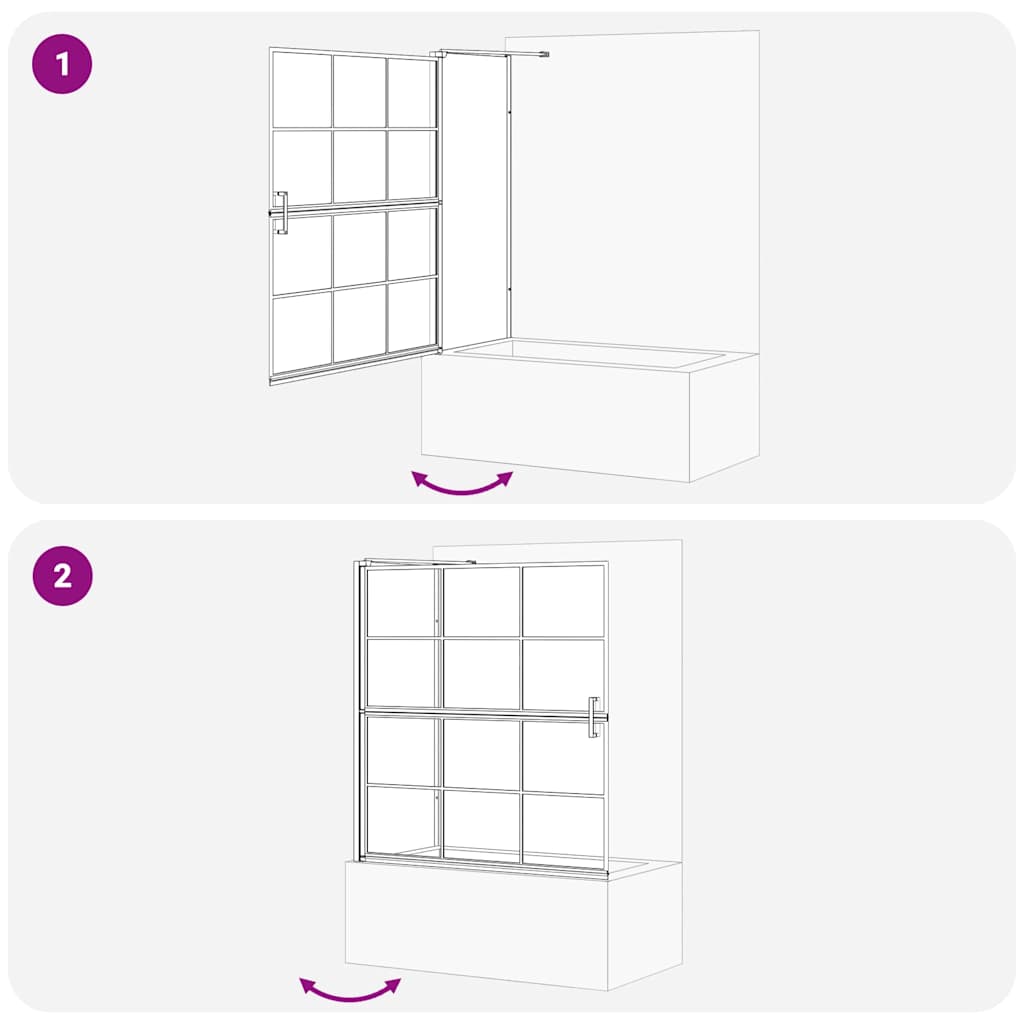 1

2